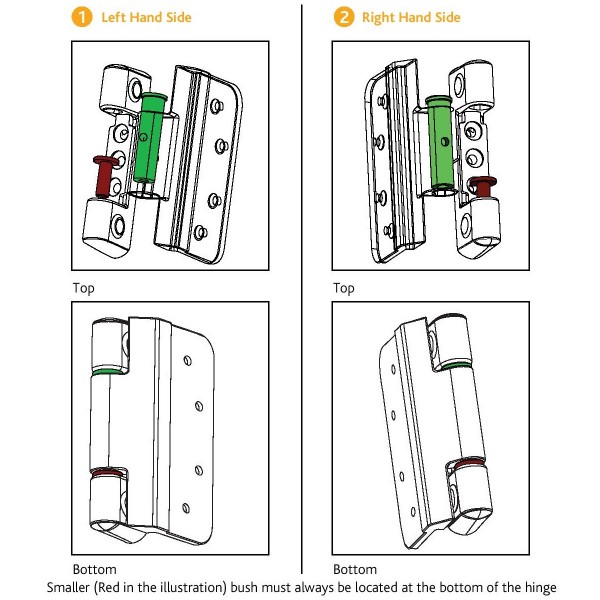 1 Left Hand Side

Top

Bottom

2 Right Hand Side

Top

Bottom

Smaller (Red in the illustration) bush must always be located at the bottom of the hinge